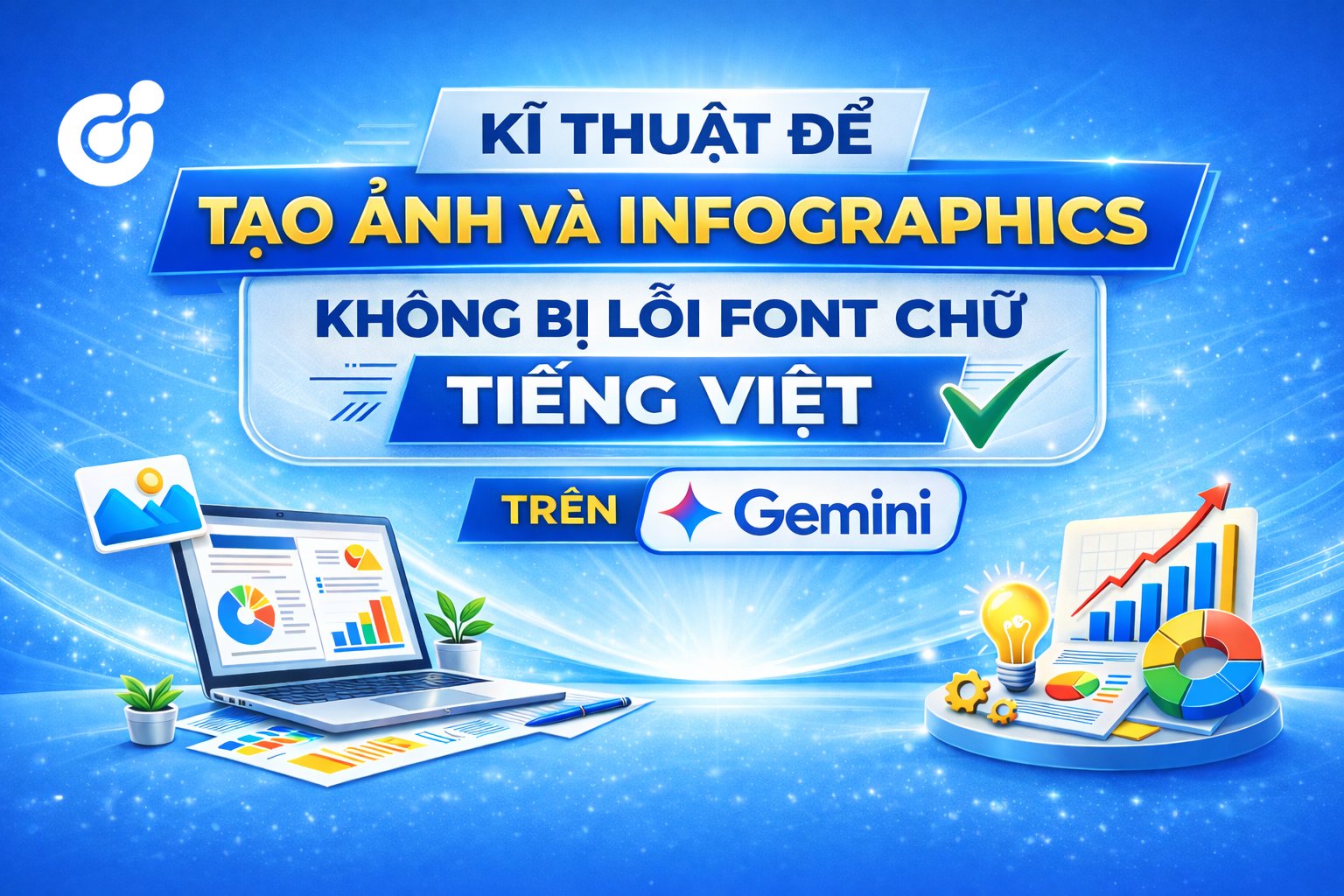 KĨ THUẬT ĐỂ
TẠO ẢNH VÀ INFOGRAPHICS
KHÔNG BỊ LỖI FONT CHỮ
TIẾNG VIỆT
TRÊN Gemini